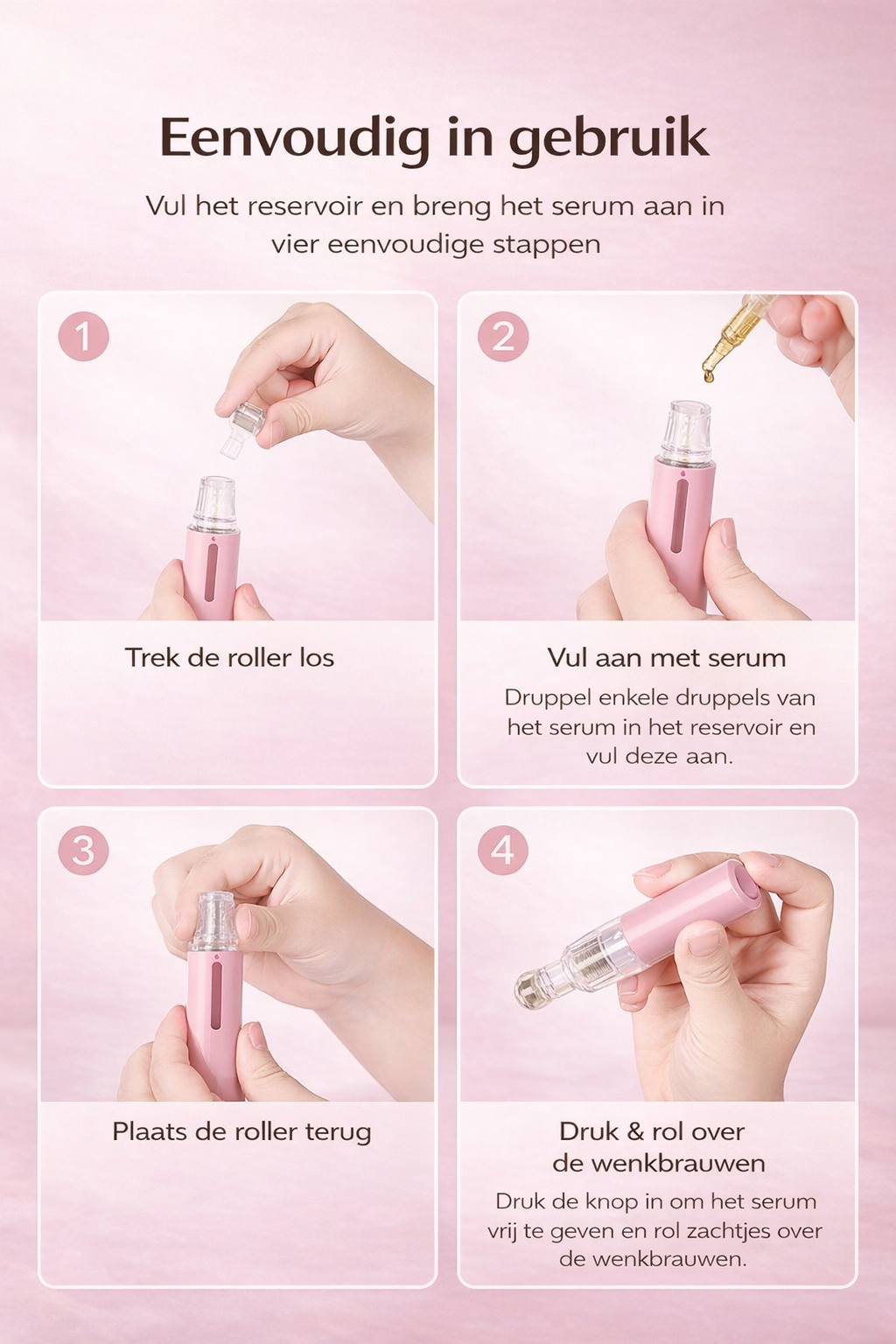 Eenvoudig in gebruik

Vul het reservoir en breng het serum aan in vier eenvoudige stappen

1

Trek de roller los

2

Vul aan met serum

Druppel enkele druppels van het serum in het reservoir en vul deze aan.

3

Plaats de roller terug

4

Druk & rol over de wenkbrauwen

Druk de knop in om het serum vrij te geven en rol zachtjes over de wenkbrauwen.